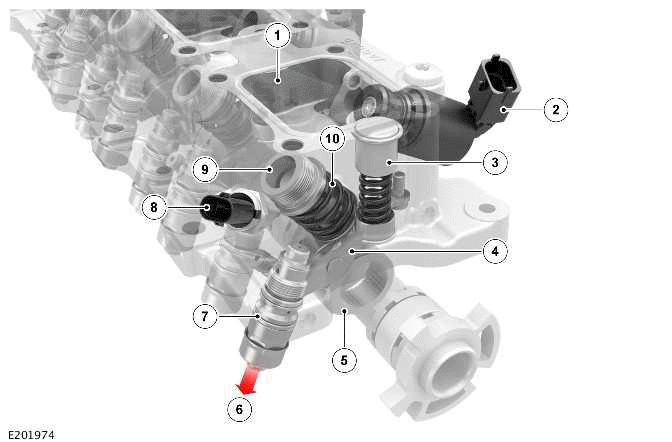 1
2
10
3
9
8
4
7
5
6
E201974